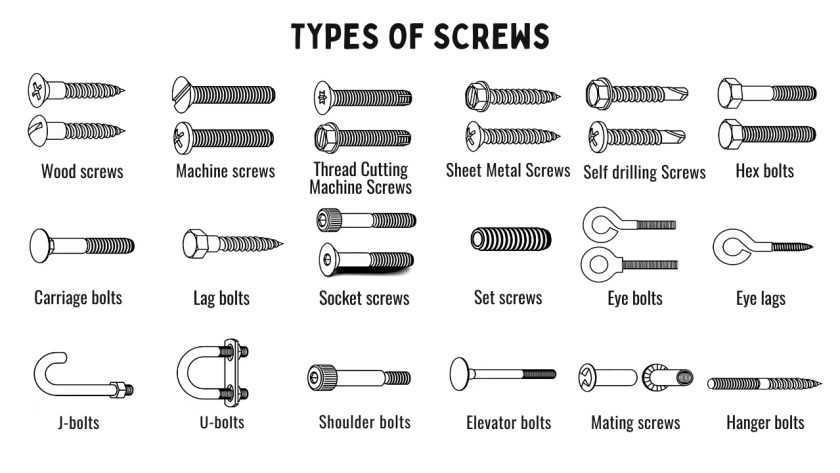 TYPES OF SCREWS

Wood screws

Machine screws

Thread Cutting Machine Screws

Sheet Metal Screws

Self drilling Screws

Hex bolts

Carriage bolts

Lag bolts

Socket screws

Set screws

Eye bolts

Eye lags

J-bolts

U-bolts

Shoulder bolts

Elevator bolts

Mating screws

Hanger bolts