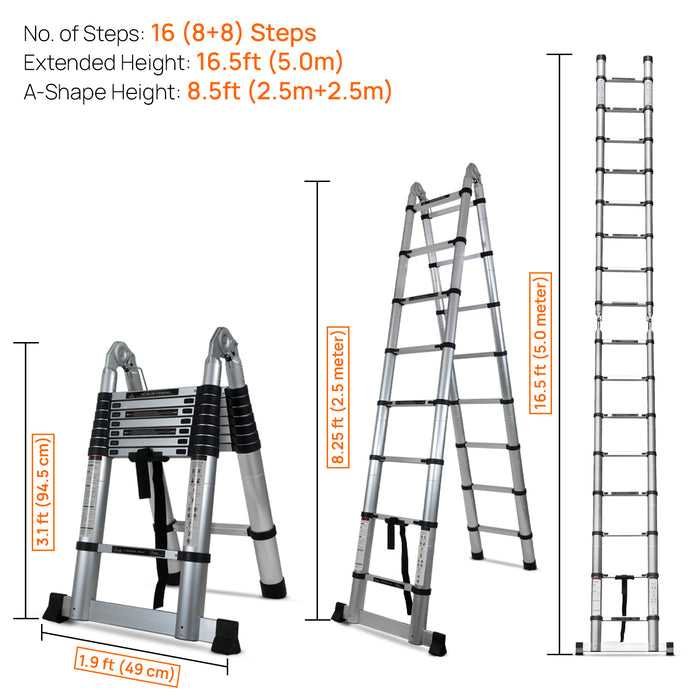 No. of Steps: 16 (8+8) Steps
Extended Height: 16.5ft (5.0m)
A-Shape Height: 8.5ft (2.5m+2.5m)

3.1 ft (94.5 cm)

1.9 ft (49 cm)

8.25 ft (2.5 meter)

16.5 ft (5.0 meter)